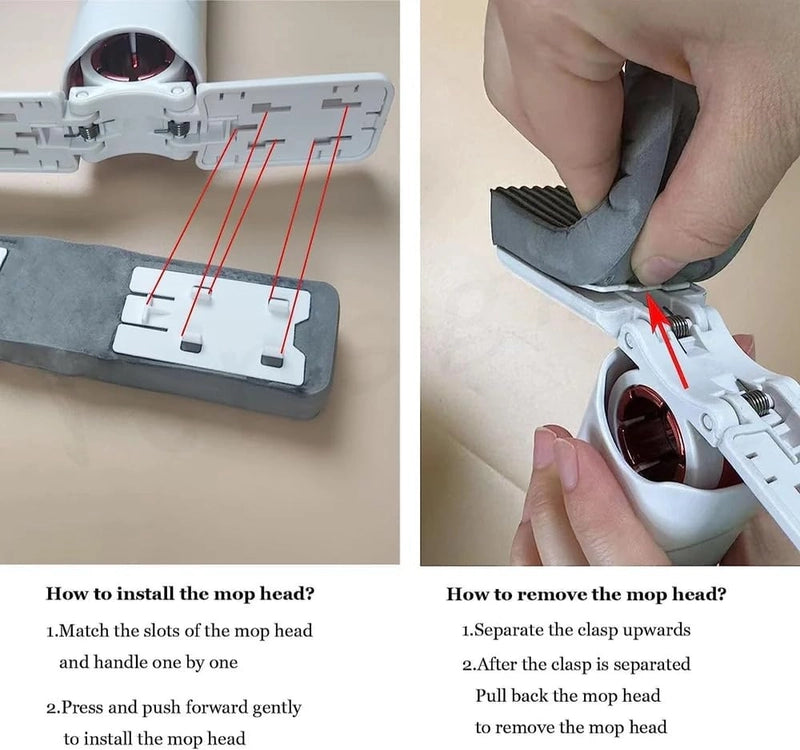 How to install the mop head?

1.Match the slots of the mop head and handle one by one

2.Press and push forward gently to install the mop head

How to remove the mop head?

1.Separate the clasp upwards

2.After the clasp is separated Pull back the mop head to remove the mop head