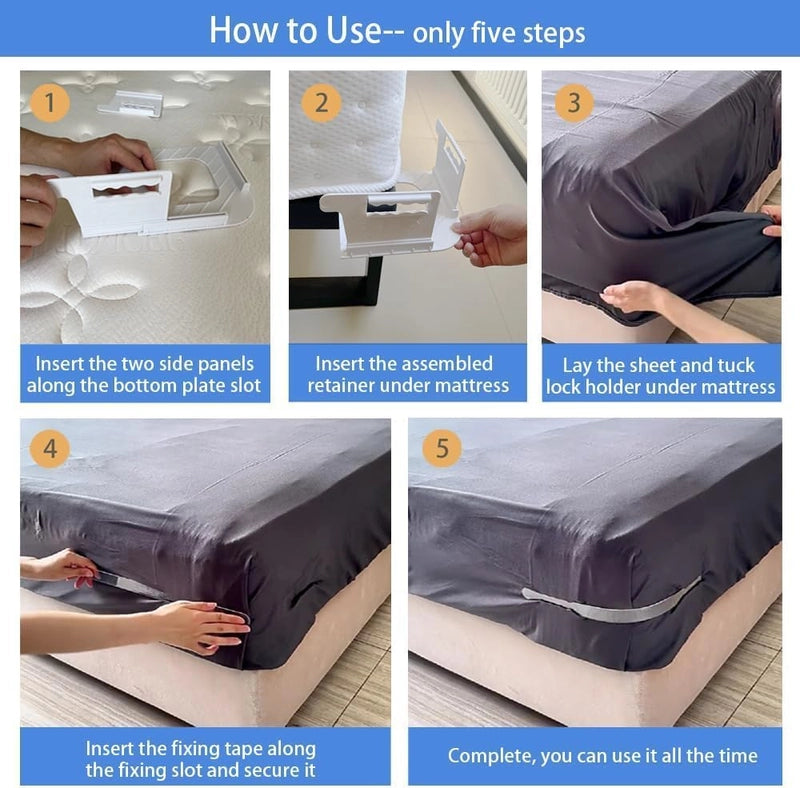 How to Use-- only five steps

1

Insert the two side panels along the bottom plate slot

2

Insert the assembled retainer under mattress

3

Lay the sheet and tuck lock holder under mattress

4

Insert the fixing tape along the fixing slot and secure it

5

Complete, you can use it all the time